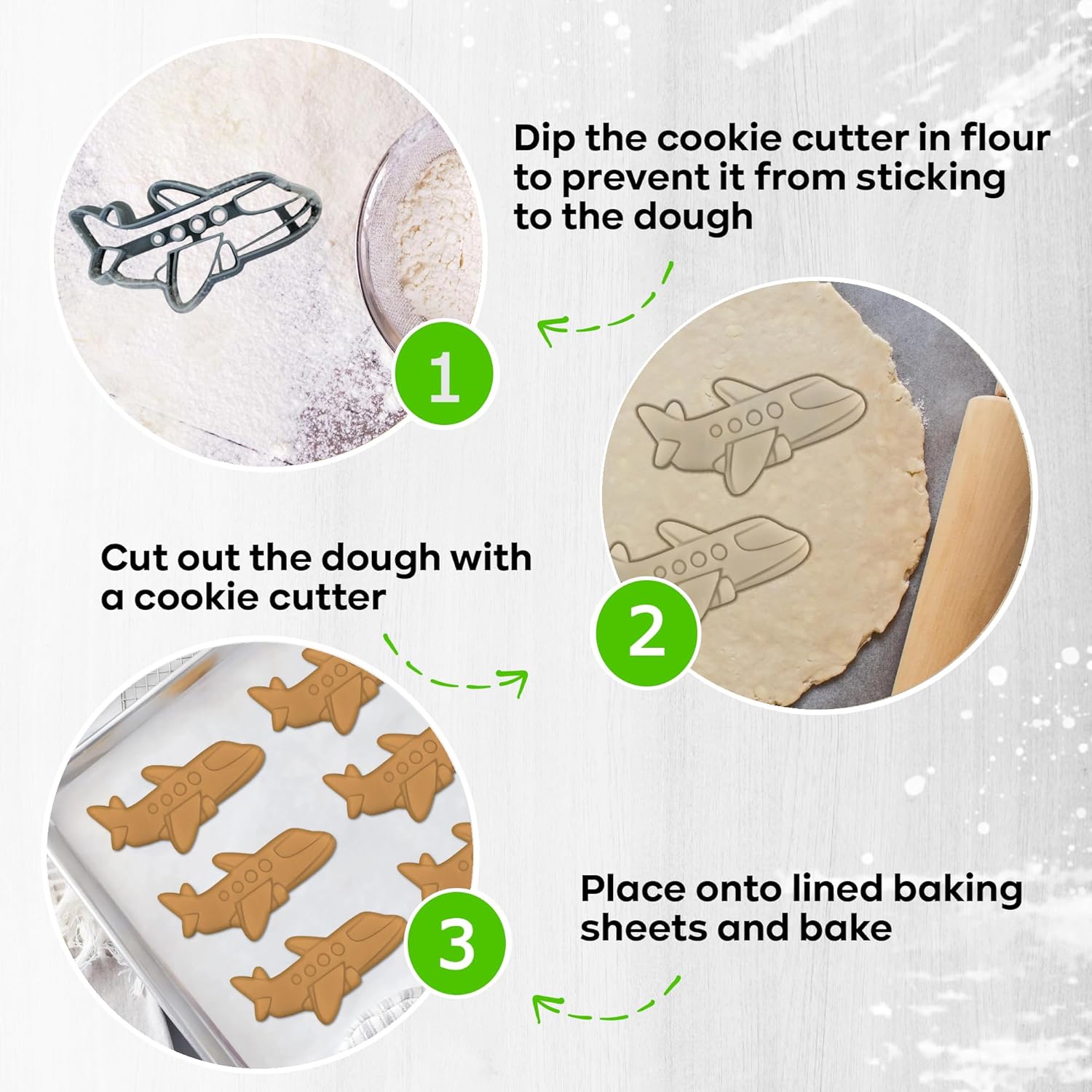 Dip the cookie cutter in flour to prevent it from sticking to the dough

1

Cut out the dough with a cookie cutter

2

3

Place onto lined baking sheets and bake