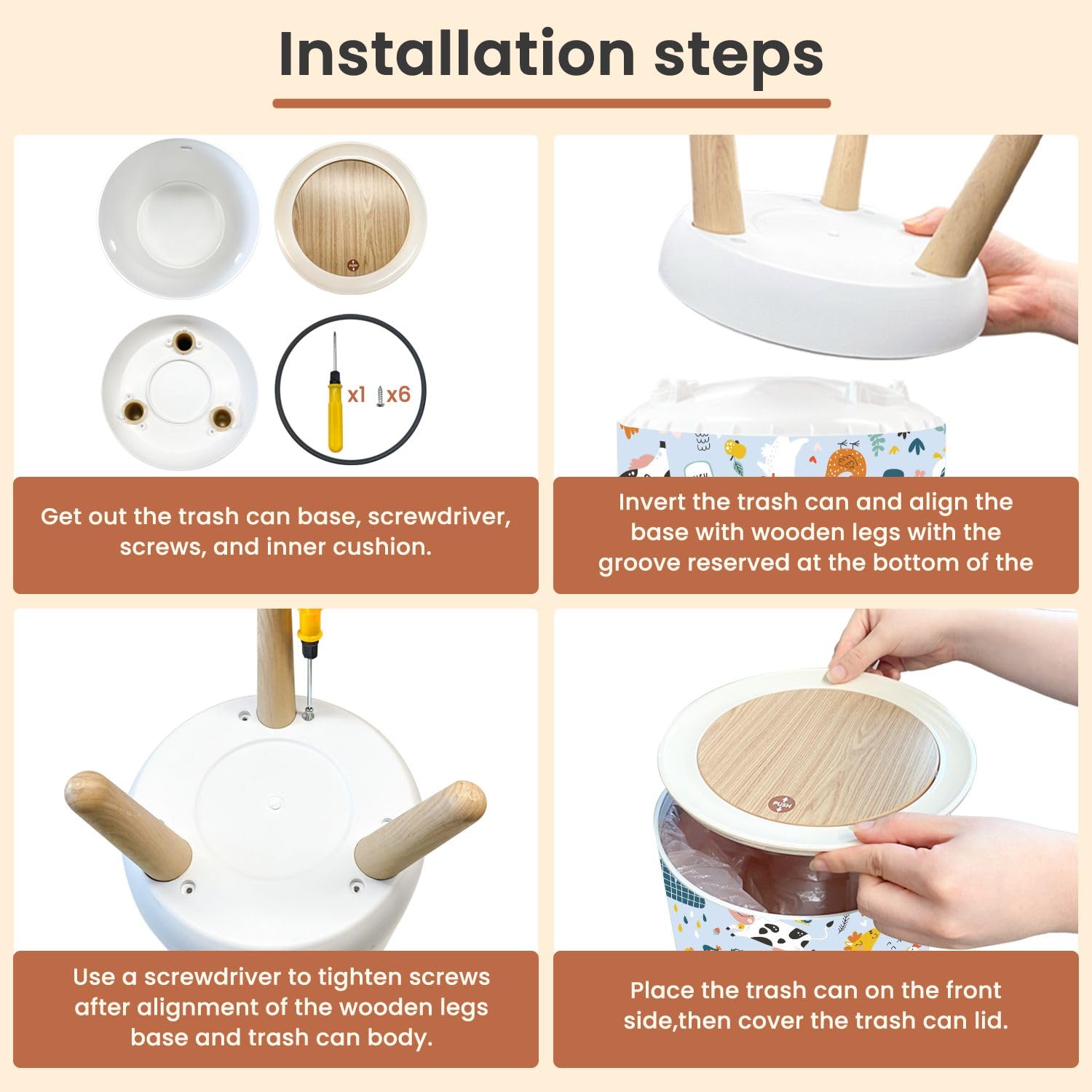 Installation steps

PUSH

x1 x6

Get out the trash can base, screwdriver, screws, and inner cushion.

Invert the trash can and align the base with wooden legs with the groove reserved at the bottom of the

Use a screwdriver to tighten screws after alignment of the wooden legs base and trash can body.

PUSH

Place the trash can on the front side,then cover the trash can lid.