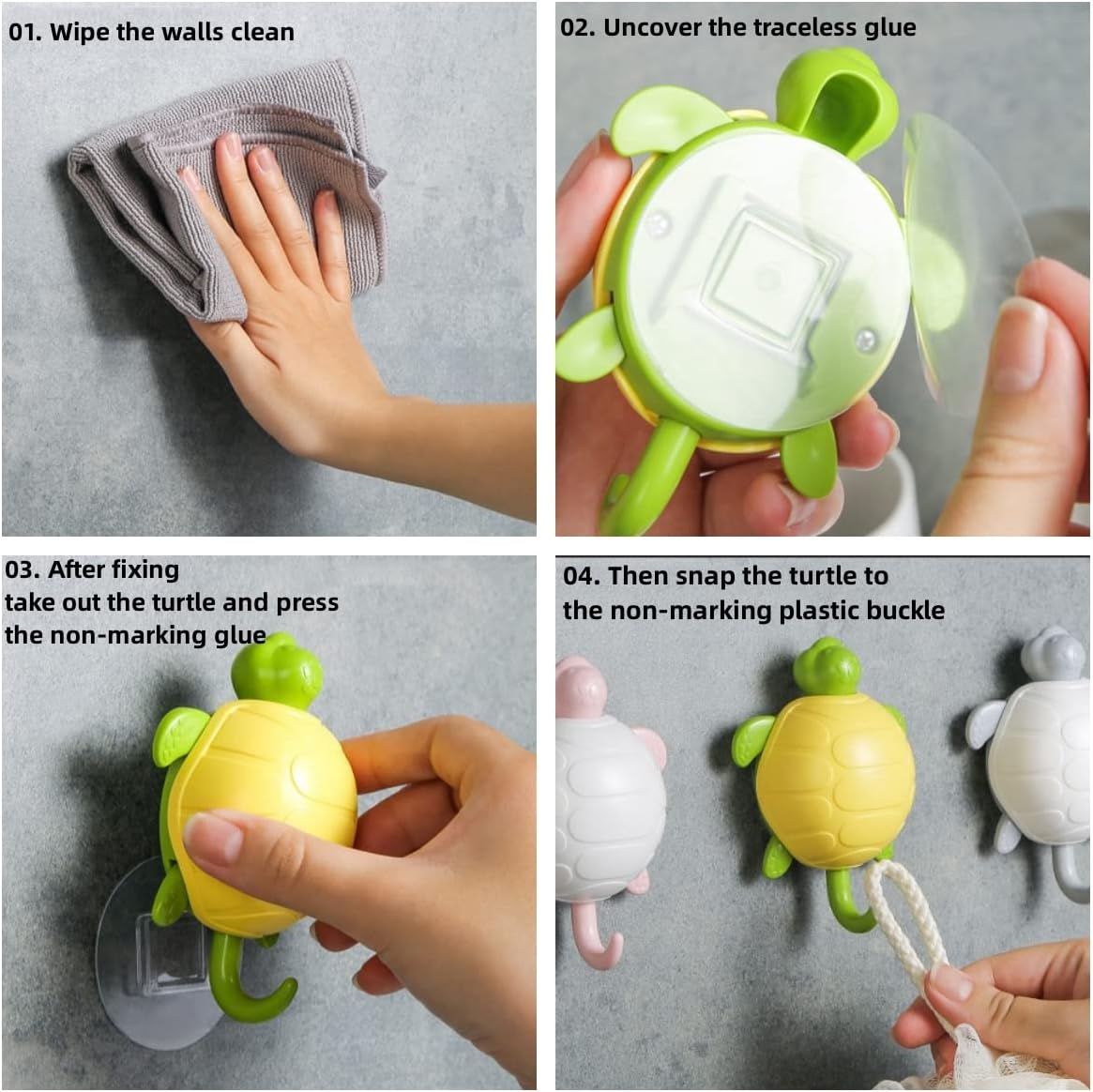 01. Wipe the walls clean

02. Uncover the traceless glue

03. After fixing
take out the turtle and press the non-marking glue

04. Then snap the turtle to the non-marking plastic buckle