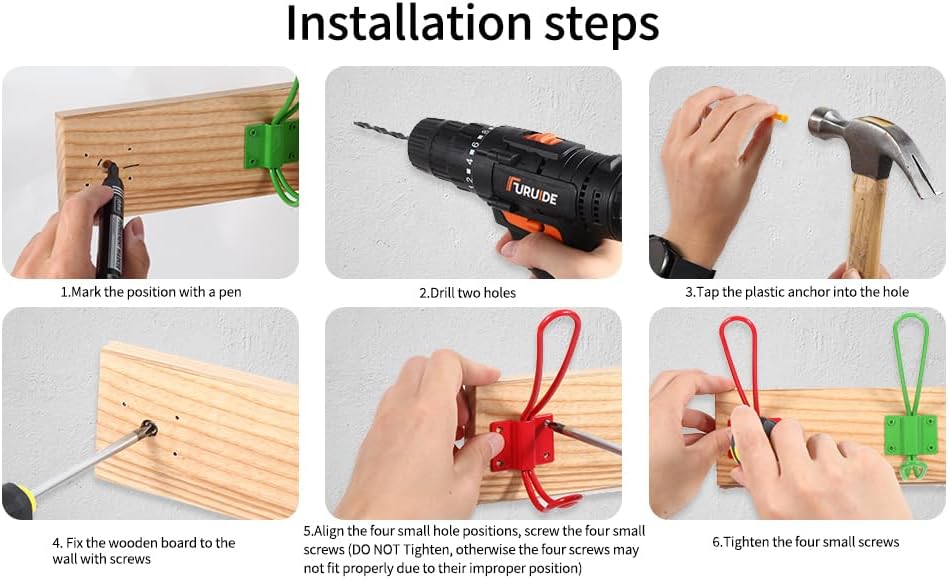 Installation steps

FURUIDE

1.Mark the position with a pen

2.Drill two holes

3.Tap the plastic anchor into the hole

4. Fix the wooden board to the wall with screws

5.Align the four small hole positions, screw the four small screws (DO NOT Tighten, otherwise the four screws may not fit properly due to their improper position)

6.Tighten the four small screws