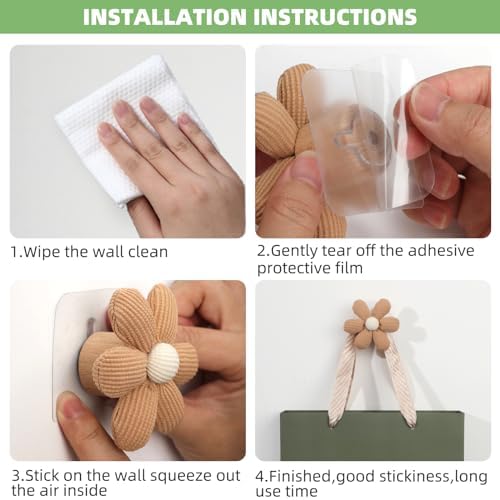 INSTALLATION INSTRUCTIONS

1.Wipe the wall clean

2.Gently tear off the adhesive protective film

3.Stick on the wall squeeze out the air inside

4.Finished,good stickiness,long use time