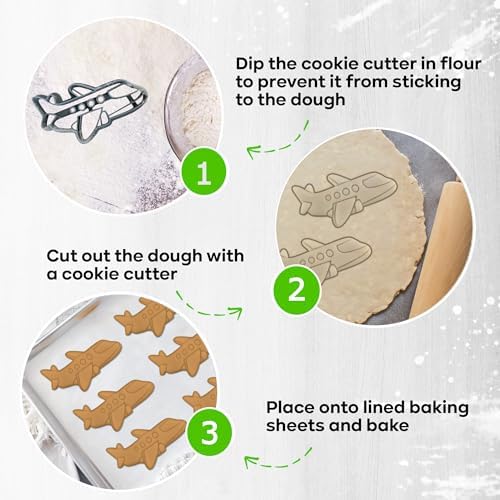 Dip the cookie cutter in flour to prevent it from sticking to the dough

1

Cut out the dough with a cookie cutter

2

3

Place onto lined baking sheets and bake