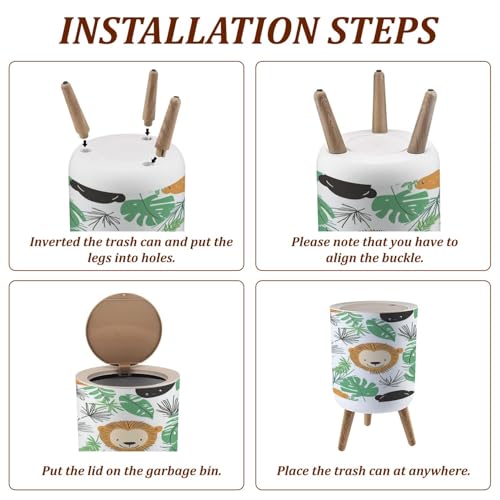 INSTALLATION STEPS

Inverted the trash can and put the legs into holes.

Please note that you have to align the buckle.

Put the lid on the garbage bin.

Place the trash can at anywhere.